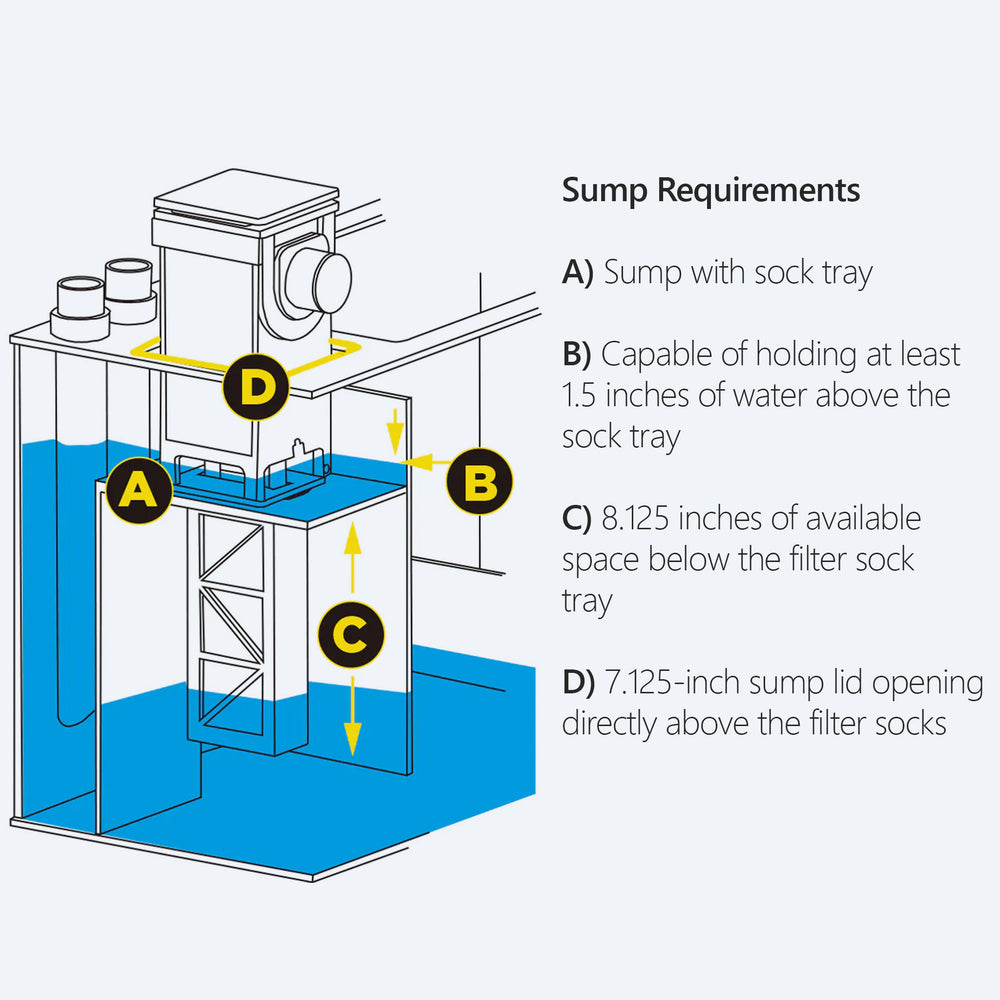 D

A

B

C

Sump Requirements

A) Sump with sock tray

B) Capable of holding at least 1.5 inches of water above the sock tray

C) 8.125 inches of available space below the filter sock tray

D) 7.125-inch sump lid opening directly above the filter socks